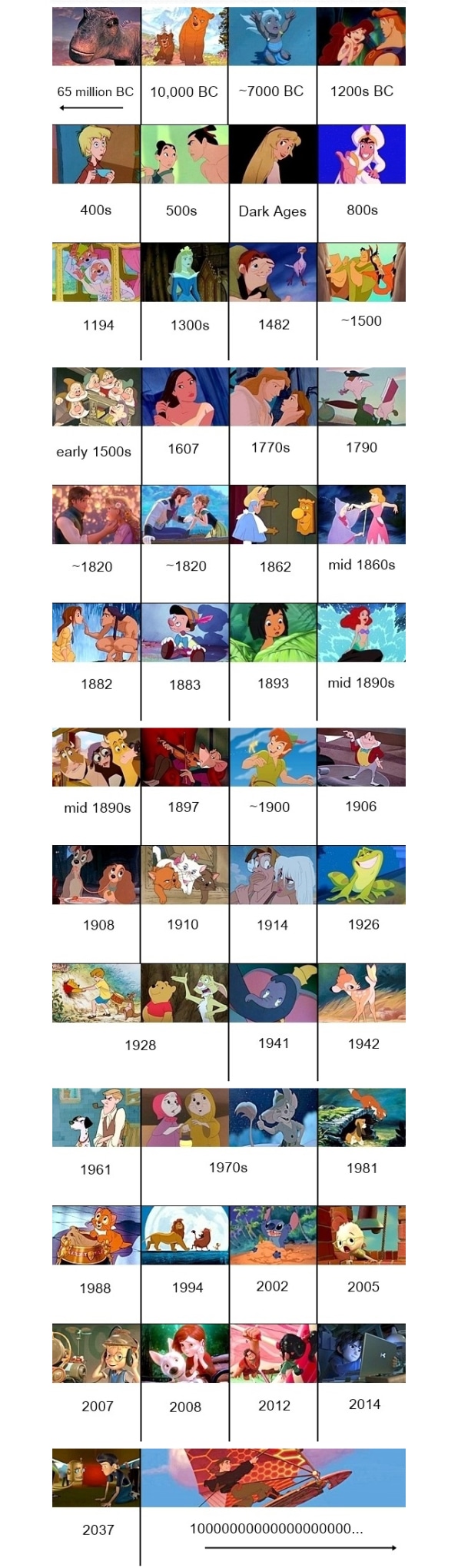 65 million BC

10,000 BC

~7000 BC

1200s BC

400s

500s

Dark Ages

800s

1194

1300s

1482

~1500

early 1500s

1607

1770s

1790

~1820

~1820

1862

mid 1860s

1882

1883

1893

mid 1890s

mid 1890s

1897

~1900

1906

1908

1910

1914

1926

1928

1941

1942

1961

1970s

1981

1988

1994

2002

2005

2007

2008

2012

2014

2037

10000000000000000000...