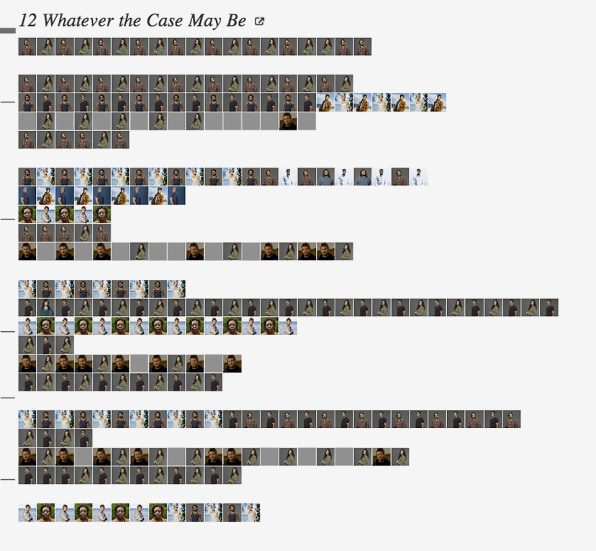 12 Whatever the Case May Be