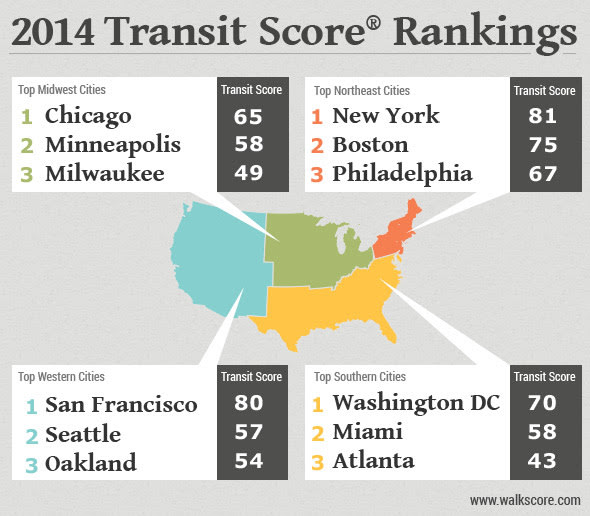 2014 Transit Score® Rankings

| Top Midwest Cities | Transit Score |
|---|---|
| 1 Chicago | 65 |
| 2 Minneapolis | 58 |
| 3 Milwaukee | 49 |

| Top Northeast Cities | Transit Score |
|---|---|
| 1 New York | 81 |
| 2 Boston | 75 |
| 3 Philadelphia | 67 |

| Top Western Cities | Transit Score |
|---|---|
| 1 San Francisco | 80 |
| 2 Seattle | 57 |
| 3 Oakland | 54 |

| Top Southern Cities | Transit Score |
|---|---|
| 1 Washington DC | 70 |
| 2 Miami | 58 |
| 3 Atlanta | 43 |

www.walkscore.com