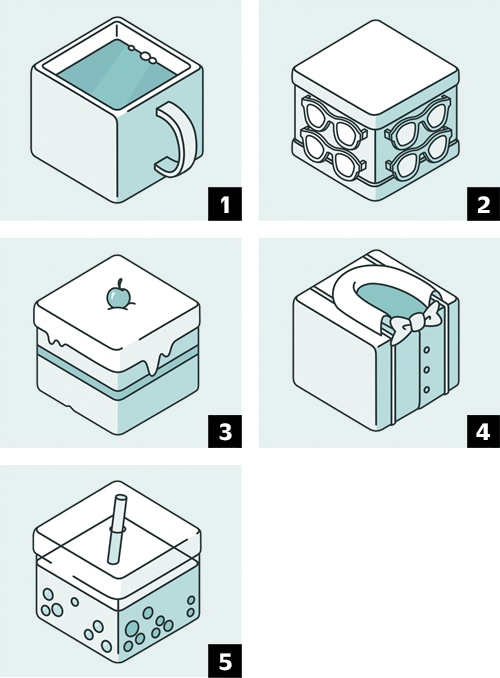 1

2

3

4

5