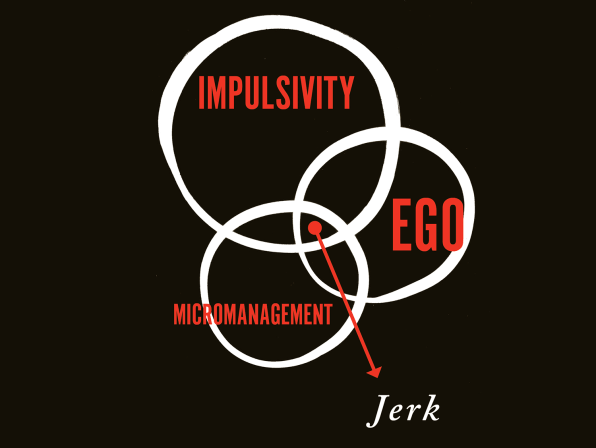 IMPULSIVITY

EGO

MICROMANAGEMENT

Jerk