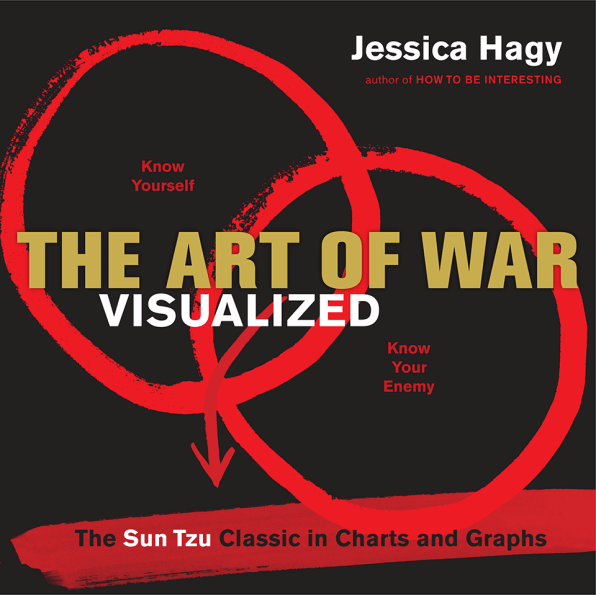 Jessica Hagy

author of HOW TO BE INTERESTING

Know Yourself

THE ART OF WAR

VISUALIZED

Know Your Enemy

The Sun Tzu Classic in Charts and Graphs