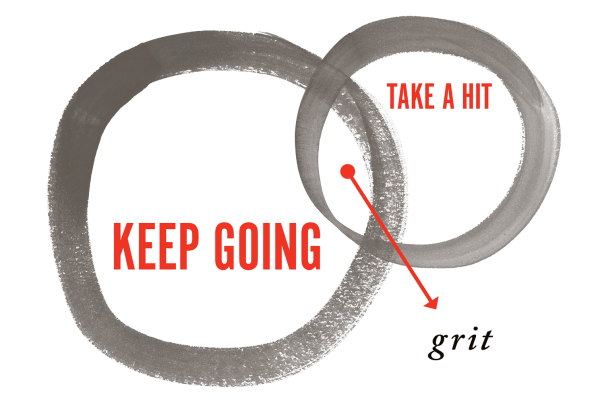 TAKE A HIT

KEEP GOING

grit