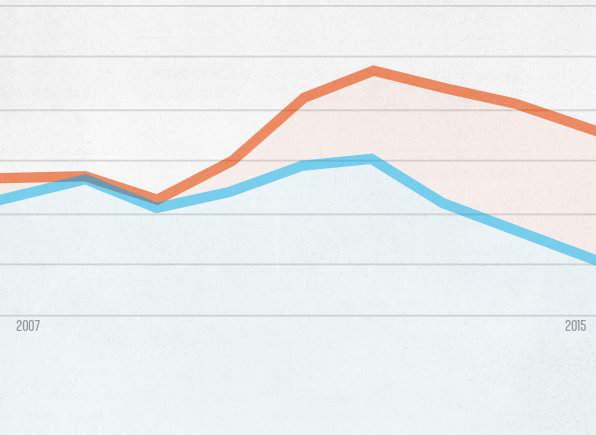 2007

2015