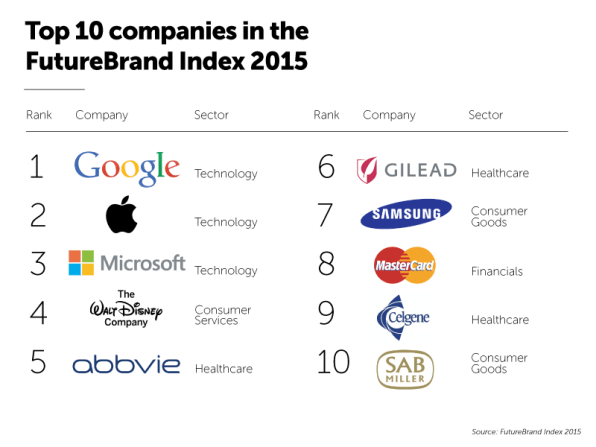 Top 10 companies in the FutureBrand Index 2015

| Rank | Company | Sector |
|---|---|---|
| 1 | Google | Technology |
| 2 | | Technology |
| 3 | Microsoft | Technology |
| 4 | The Walt Disney Company | Consumer Services |
| 5 | abbvie | Healthcare |

| Rank | Company | Sector |
|---|---|---|
| 6 | GILEAD | Healthcare |
| 7 | SAMSUNG | Consumer Goods |
| 8 | MasterCard | Financials |
| 9 | Celgene | Healthcare |
| 10 | SAB MILLER | Consumer Goods |

Source: FutureBrand Index 2015