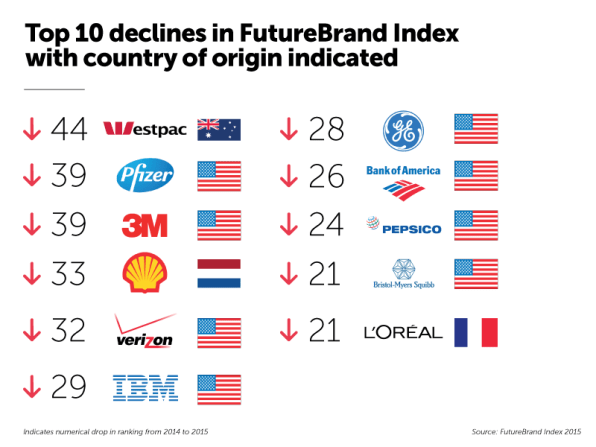 Top 10 declines in FutureBrand Index with country of origin indicated

↓ 44 Westpac

↓ 39 Pfizer

↓ 39 3M

↓ 33

↓ 32 verizon

↓ 29 IBM

↓ 28 GE

↓ 26 Bank of America

↓ 24 PEPSICO

↓ 21 Bristol-Myers Squibb

↓ 21 L'ORÉAL

Indicates numerical drop in ranking from 2014 to 2015

Source: FutureBrand Index 2015