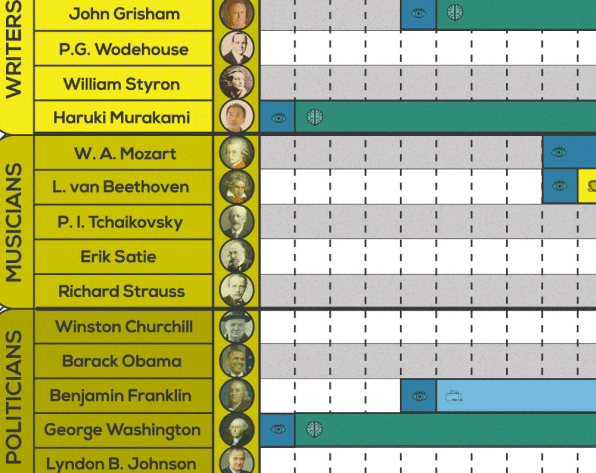 WRITERS

John Grisham

P.G. Wodehouse

William Styron

Haruki Murakami

MUSICIANS

W. A. Mozart

L. van Beethoven

P. I. Tchaikovsky

Erik Satie

Richard Strauss

POLITICIANS

Winston Churchill

Barack Obama

Benjamin Franklin

George Washington

Lyndon B. Johnson