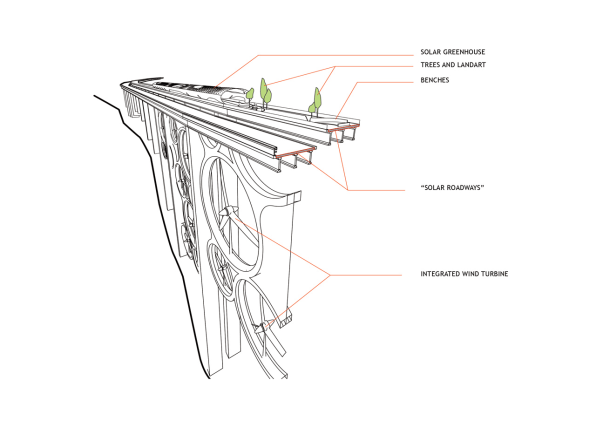 SOLAR GREENHOUSE
TREES AND LANDART
BENCHES

"SOLAR ROADWAYS"

INTEGRATED WIND TURBINE