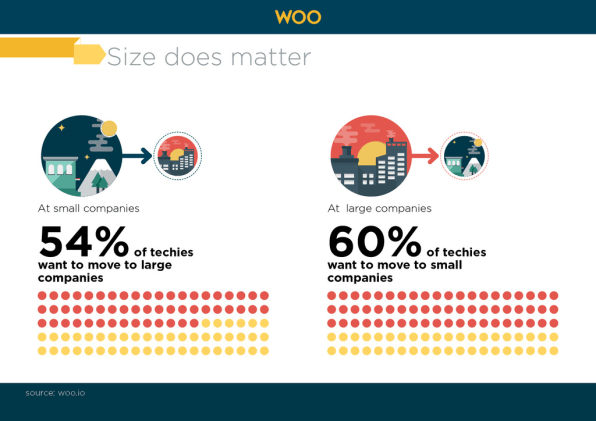 WOO

Size does matter

At small companies

54% of techies want to move to large companies

At large companies

60% of techies want to move to small companies

source: woo.io