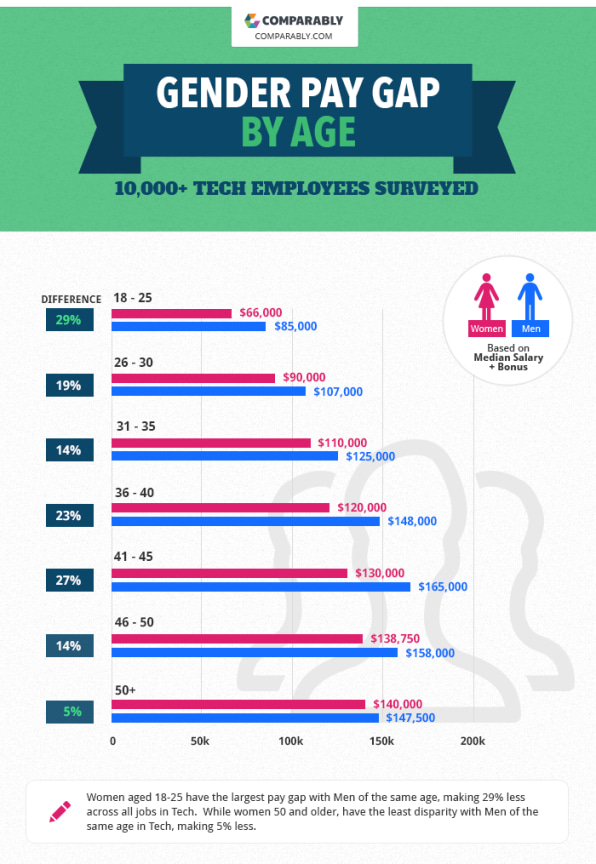 COMPARABLY
COMPARABLY.COM

GENDER PAY GAP
BY AGE

10,000+ TECH EMPLOYEES SURVEYED

Women
Men
Based on Median Salary + Bonus

DIFFERENCE

18 - 25
29%
$66,000
$85,000

26 - 30
19%
$90,000
$107,000

31 - 35
14%
$110,000
$125,000

36 - 40
23%
$120,000
$148,000

41 - 45
27%
$130,000
$165,000

46 - 50
14%
$138,750
$158,000

50+
5%
$140,000
$147,500

0
50k
100k
150k
200k

Women aged 18-25 have the largest pay gap with Men of the same age, making 29% less across all jobs in Tech. While women 50 and older, have the least disparity with Men of the same age in Tech, making 5% less.