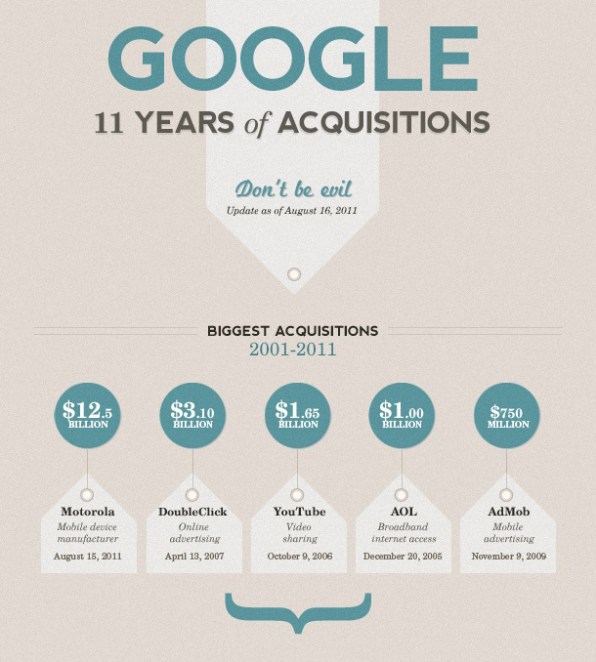 GOOGLE

11 YEARS of ACQUISITIONS

Don't be evil

Update as of August 16, 2011

BIGGEST ACQUISITIONS

2001-2011

$12.5 BILLION

Motorola

Mobile device manufacturer

August 15, 2011

$3.10 BILLION

DoubleClick

Online advertising

April 13, 2007

$1.65 BILLION

YouTube

Video sharing

October 9, 2006

$1.00 BILLION

AOL

Broadband internet access

December 20, 2005

$750 MILLION

AdMob

Mobile advertising

November 9, 2009