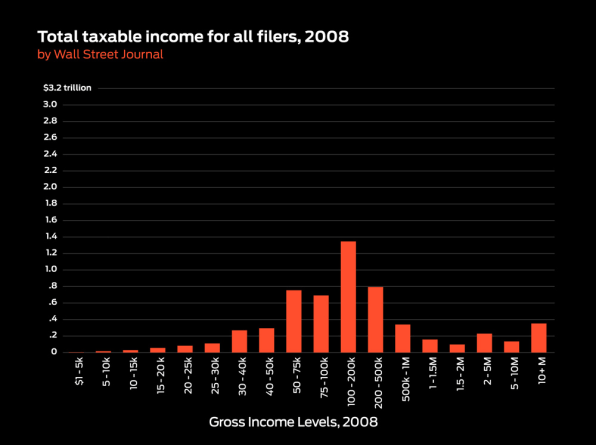 Total taxable income for all filers, 2008
by Wall Street Journal

$3.2 trillion
3.0
2.8
2.6
2.4
2.2
2.0
1.8
1.6
1.4
1.2
1.0
.8
.6
.4
.2
0

$1 - 5k
5 - 10k
10 - 15k
15 - 20k
20 - 25k
25 - 30k
30 - 40k
40 - 50k
50 - 75k
75 - 100k
100 - 200k
200 - 500k
500k - 1M
1 - 1.5M
1.5 - 2M
2 - 5M
5 - 10M
10+ M

Gross Income Levels, 2008