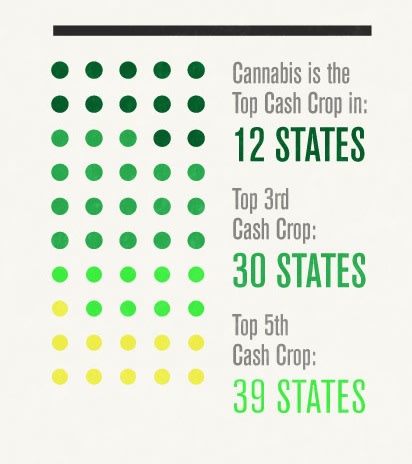 Cannabis is the Top Cash Crop in:
12 STATES

Top 3rd Cash Crop:
30 STATES

Top 5th Cash Crop:
39 STATES